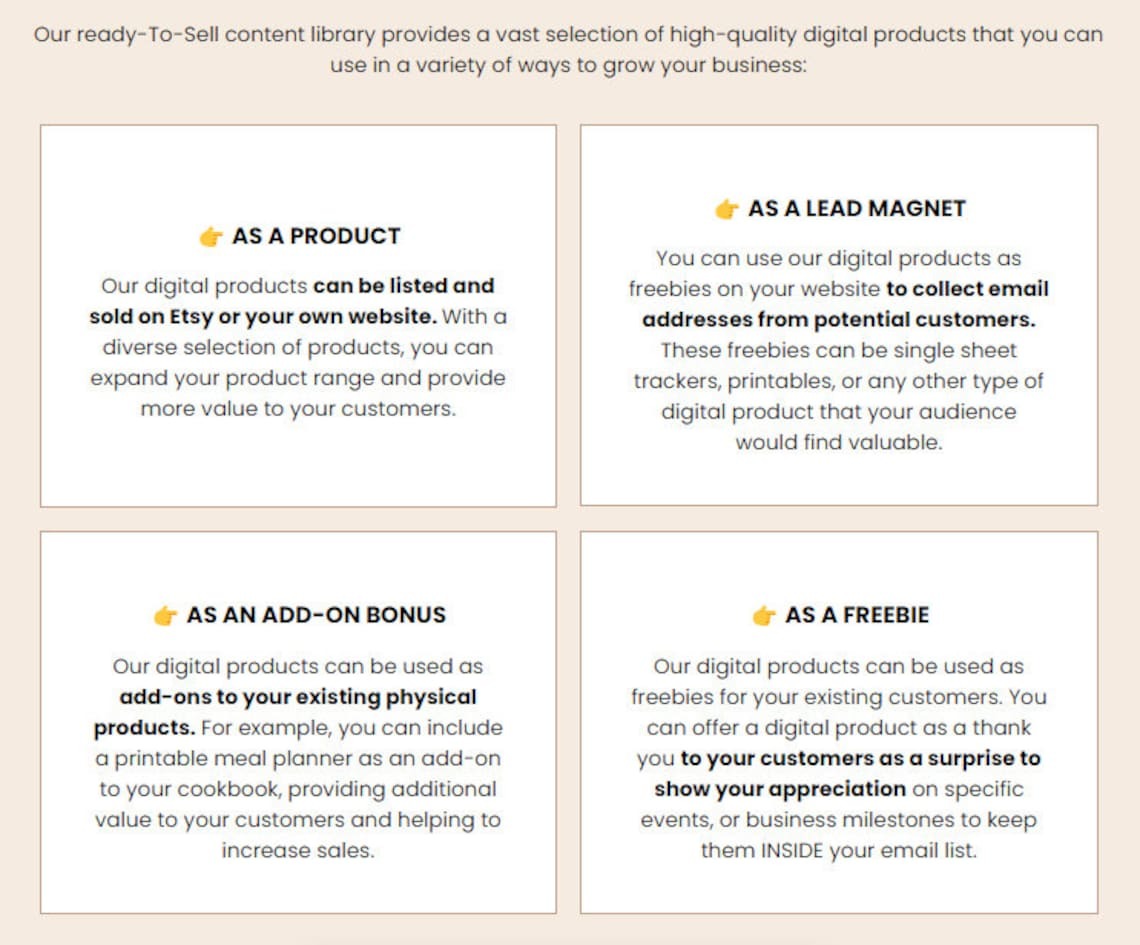 Our ready-To-Sell content library provides a vast selection of high-quality digital products that you can use in a variety of ways to grow your business:

👉 AS A PRODUCT

Our digital products can be listed and sold on Etsy or your own website. With a diverse selection of products, you can expand your product range and provide more value to your customers.

👉 AS A LEAD MAGNET

You can use our digital products as freebies on your website to collect email addresses from potential customers. These freebies can be single sheet trackers, printables, or any other type of digital product that your audience would find valuable.

👉 AS AN ADD-ON BONUS

Our digital products can be used as add-ons to your existing physical products. For example, you can include a printable meal planner as an add-on to your cookbook, providing additional value to your customers and helping to increase sales.

👉 AS A FREEBIE

Our digital products can be used as freebies for your existing customers. You can offer a digital product as a thank you to your customers as a surprise to show your appreciation on specific events, or business milestones to keep them INSIDE your email list.